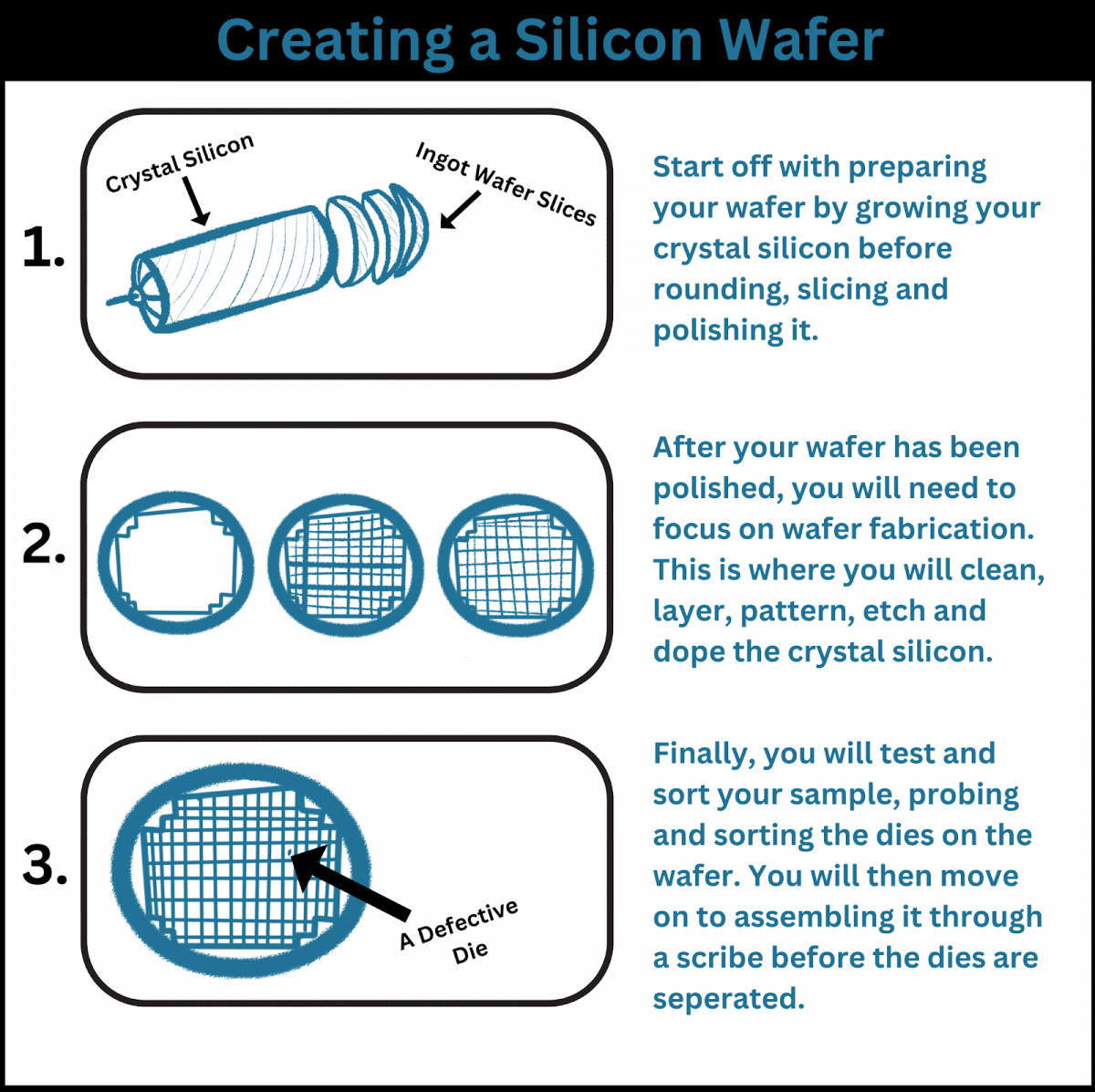 Creating a Silicon Wafer

1.

Crystal Silicon

Ingot Wafer Slices

Start off with preparing your wafer by growing your crystal silicon before rounding, slicing and polishing it.

2.

After your wafer has been polished, you will need to focus on wafer fabrication. This is where you will clean, layer, pattern, etch and dope the crystal silicon.

3.

A Defective Die

Finally, you will test and sort your sample, probing and sorting the dies on the wafer. You will then move on to assembling it through a scribe before the dies are seperated.